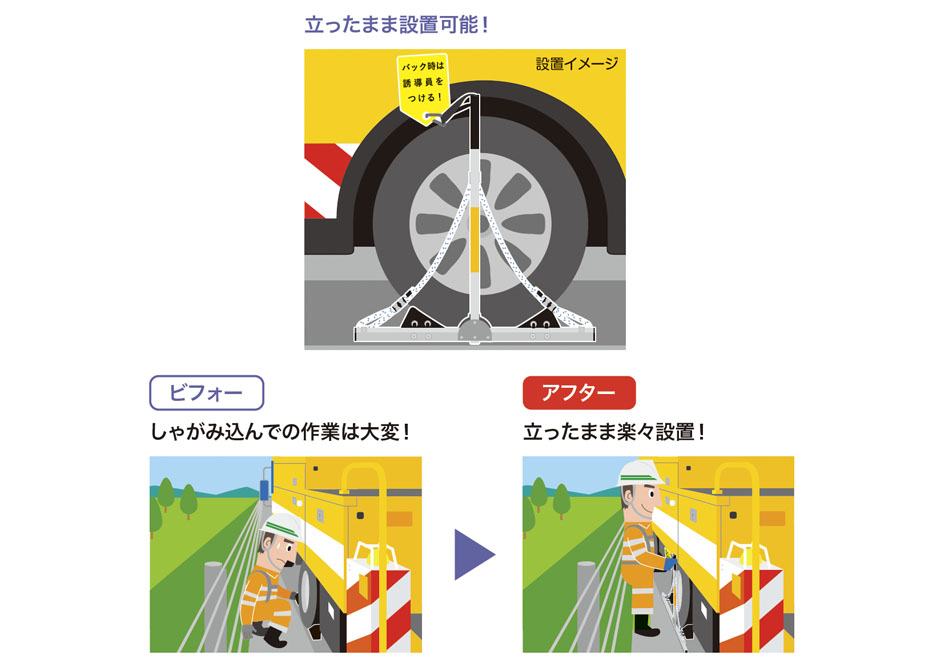 立ったまま設置可能！

設置イメージ

バック時は誘導員をつける！

ビフォー

しゃがみ込んでの作業は大変！

アフター

立ったまま楽々設置！