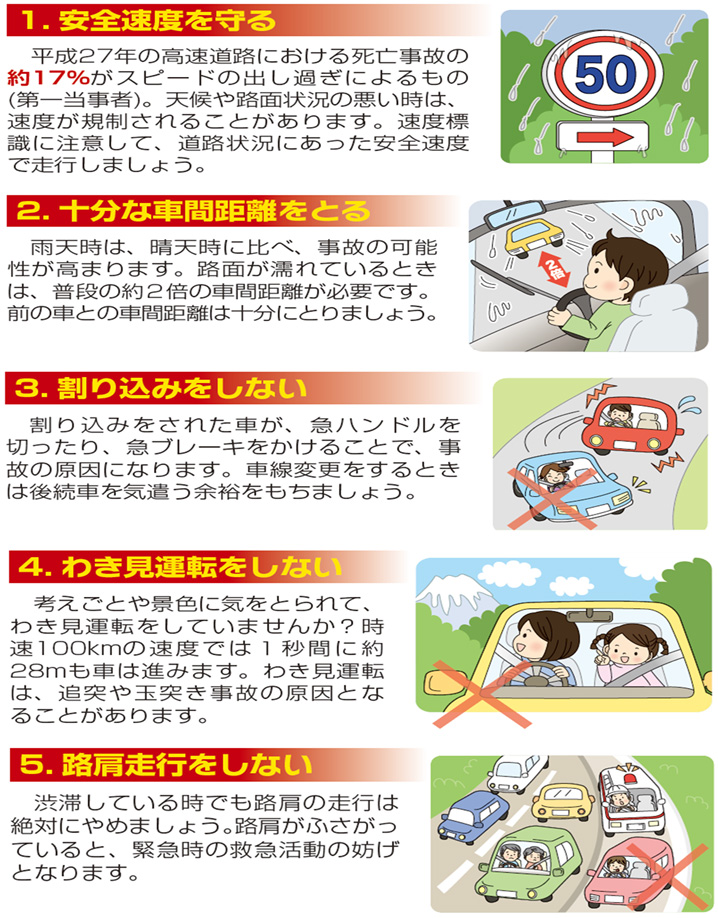 1. 安全速度を守る

平成27年の高速道路における死亡事故の約17%がスピードの出し過ぎによるもの(第一当事者)。天候や路面状況の悪い時は、速度が規制されることがあります。速度標識に注意して、道路状況にあった安全速度で走行しましょう。

50

2. 十分な車間距離をとる

雨天時は、晴天時に比べ、事故の可能性が高まります。路面が濡れているときは、普段の約2倍の車間距離が必要です。前の車との車間距離は十分にとりましょう。

2倍

3. 割り込みをしない

割り込みをされた車が、急ハンドルを切ったり、急ブレーキをかけることで、事故の原因になります。車線変更をするときは後続車を気遣う余裕をもちましょう。

4. わき見運転をしない

考えごとや景色に気をとられて、わき見運転をしていませんか？時速100kmの速度では1秒間に約28mも車は進みます。わき見運転は、追突や玉突き事故の原因となることがあります。

5. 路肩走行をしない

渋滞している時でも路肩の走行は絶対にやめましょう。路肩がふさがっていると、緊急時の救急活動の妨げとなります。