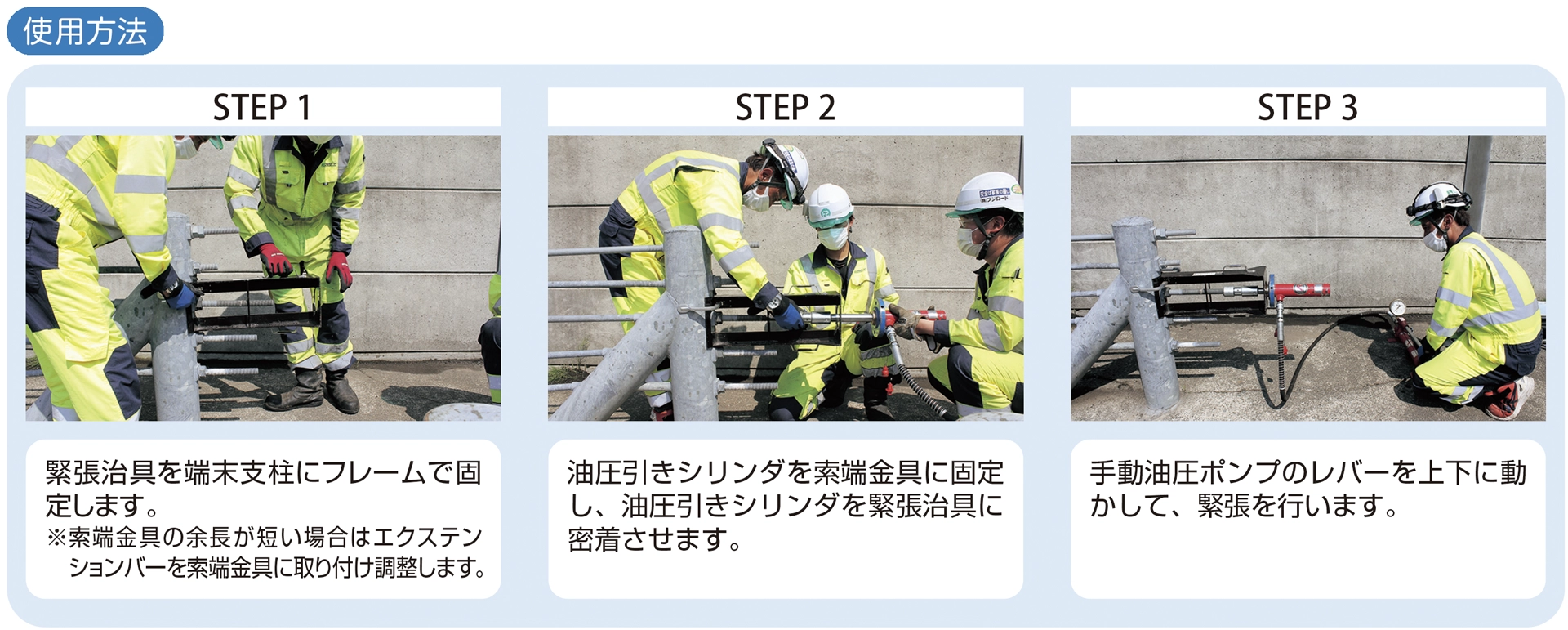 使用方法

STEP 1

緊張治具を端末支柱にフレームで固定します。
※索端金具の余長が短い場合はエクステンションバーを索端金具に取り付け調整します。

STEP 2

油圧引きシリンダを索端金具に固定し、油圧引きシリンダを緊張治具に密着させます。

STEP 3

手動油圧ポンプのレバーを上下に動かして、緊張を行います。