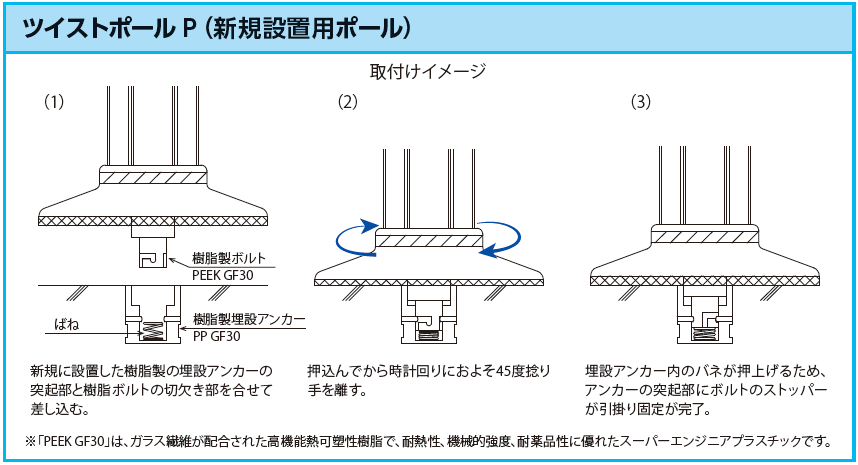 ツイストポール P（新規設置用ポール）

取付けイメージ

（1）

樹脂製ボルト
PEEK GF30

ばね

樹脂製埋設アンカー
PP GF30

新規に設置した樹脂製の埋設アンカーの突起部と樹脂ボルトの切欠き部を合せて差し込む。

（2）

押込んでから時計回りにおよそ45度捻り手を離す。

（3）

埋設アンカー内のバネが押上げるため、アンカーの突起部にボルトのストッパーが引掛り固定が完了。

※「PEEK GF30」は、ガラス繊維が配合された高機能熱可塑性樹脂で、耐熱性、機械的強度、耐薬品性に優れたスーパーエンジニアプラスチックです。