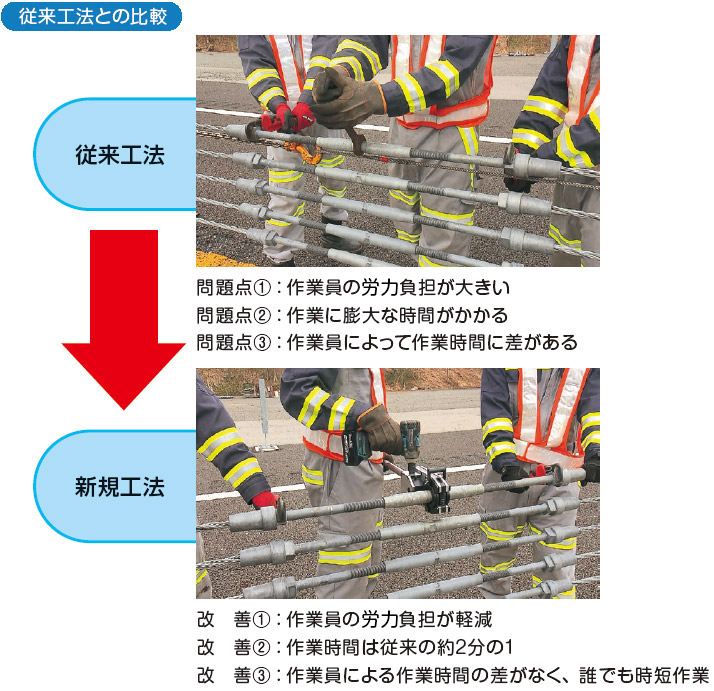 従来工法との比較

従来工法

問題点①：作業員の労力負担が大きい
問題点②：作業に膨大な時間がかかる
問題点③：作業員によって作業時間に差がある

新規工法

改　善①：作業員の労力負担が軽減
改　善②：作業時間は従来の約2分の1
改　善③：作業員による作業時間の差がなく、誰でも時短作業