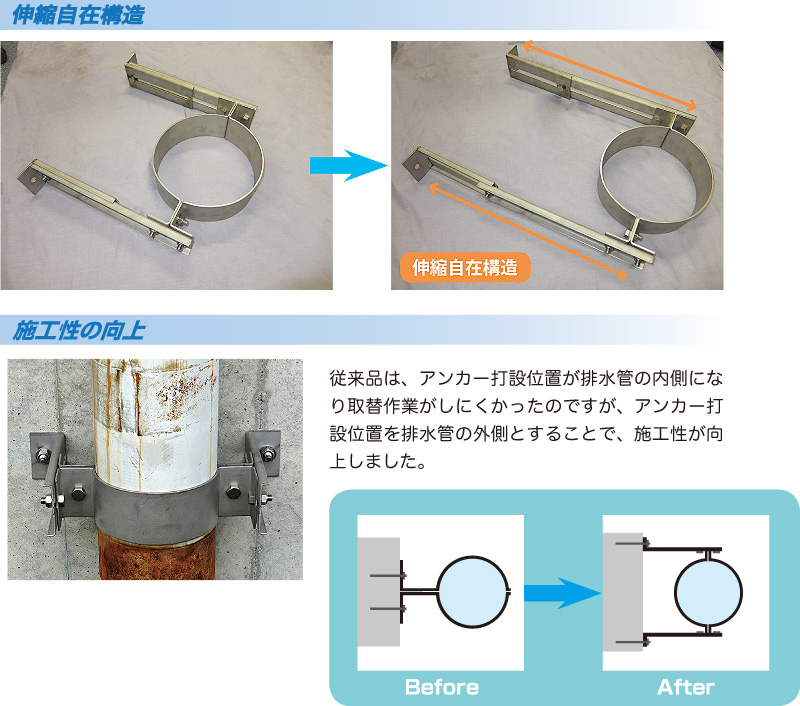 伸縮自在構造

伸縮自在構造

施工性の向上

従来品は、アンカー打設位置が排水管の内側になり取替作業がしにくかったのですが、アンカー打設位置を排水管の外側とすることで、施工性が向上しました。

Before

After